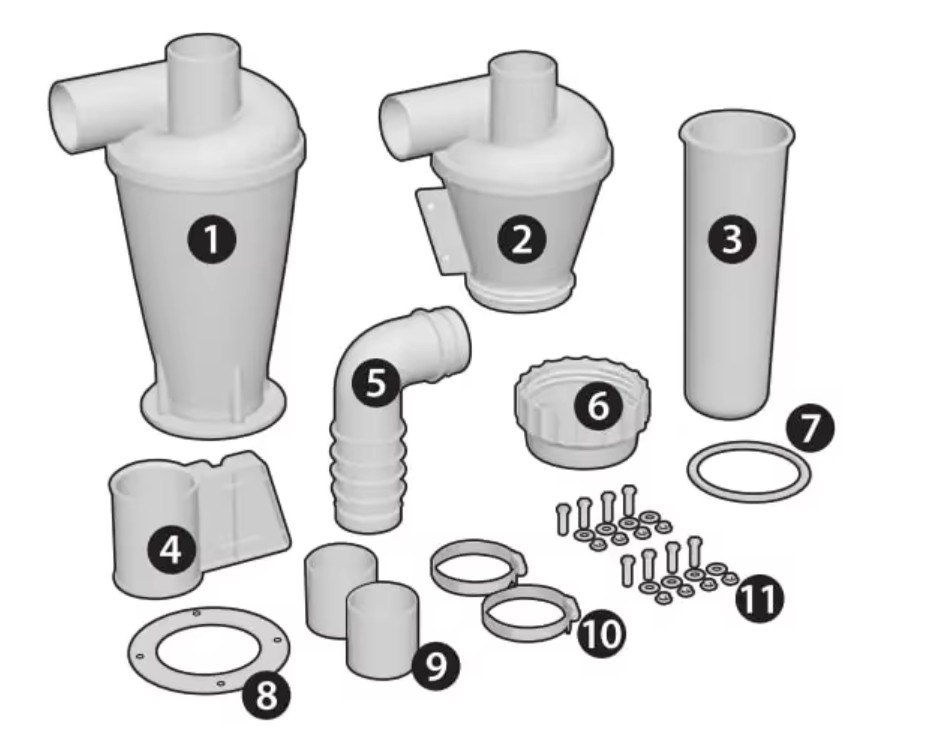 1
2
3
5
6
7
4
11
10
9
8